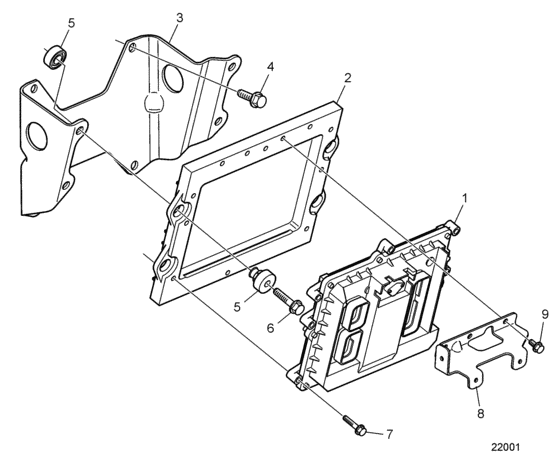 5
3
4
2
1
5
6
9
8
7
22001