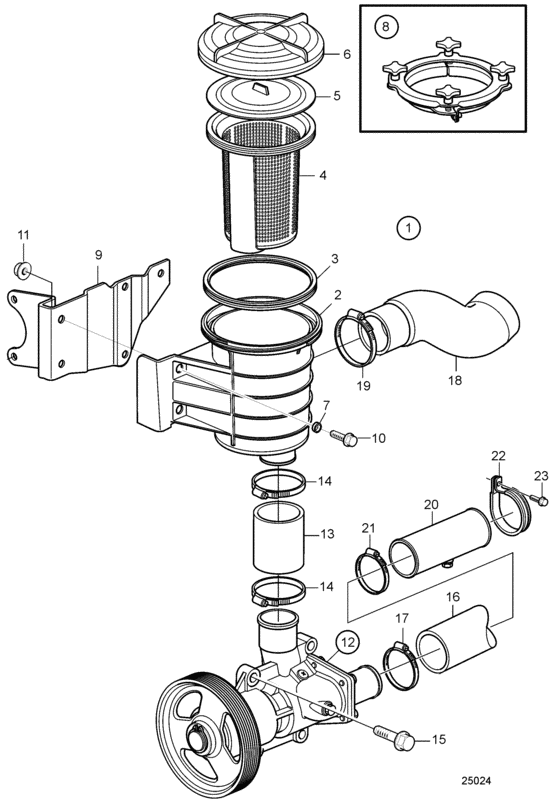 8

6

5

4

1

11

9

3

2

19

18

7

10

22

23

14

20

21

13

14

16

17

12

15

25024