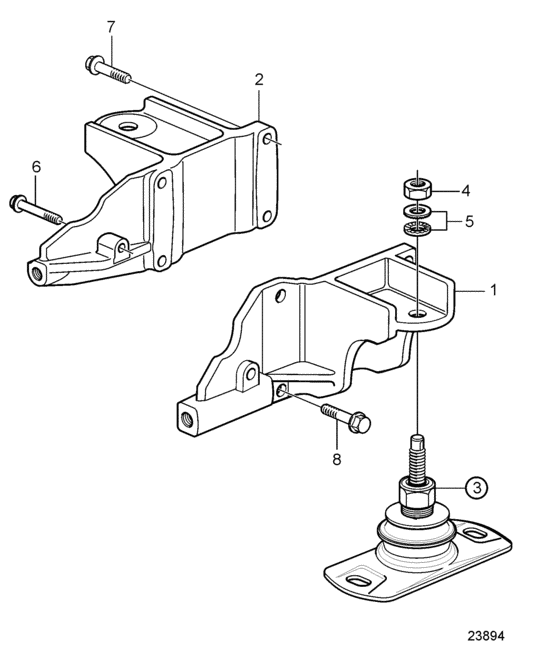 7
2
6
4
5
1
8
3
23894