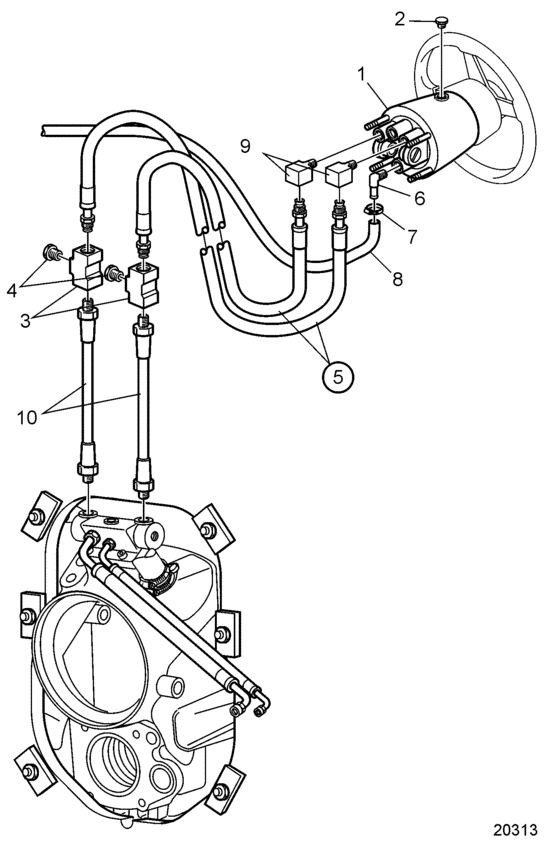 2
1
9
6
7
8
4
3
5
10
20313