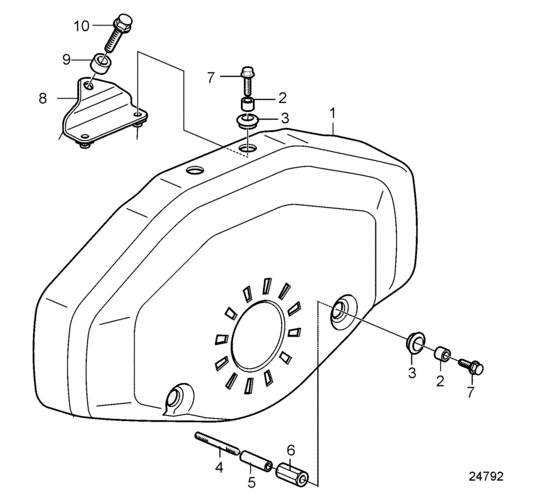 10
9
8
7
2
3
1
3
2
7
4
5
6
24792