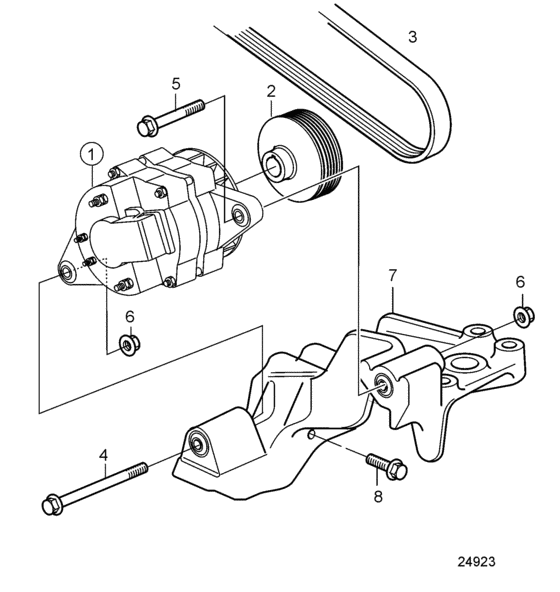 3
5
2
1
7
6
6
4
8
24923