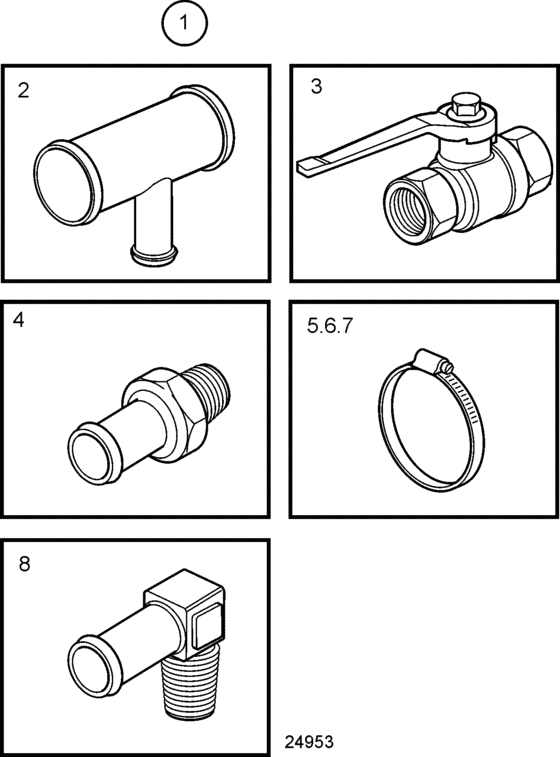 1

2

3

4

5.6.7

8

24953