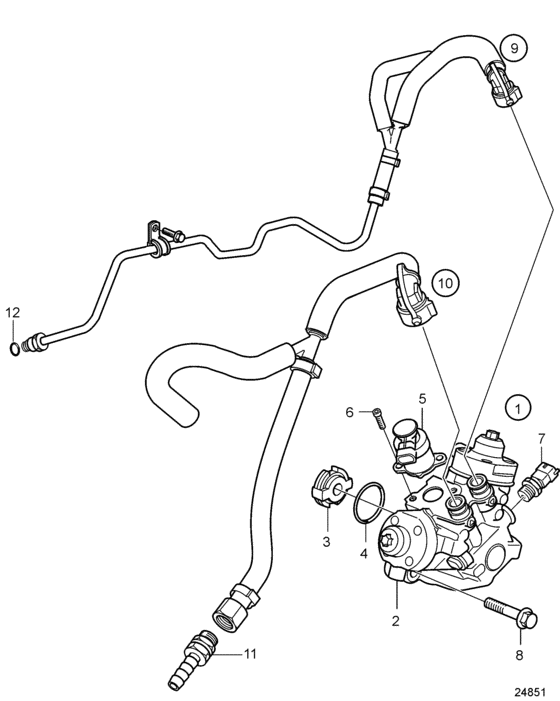 9
12
10
1
6
5
7
3
4
2
8
11
24851