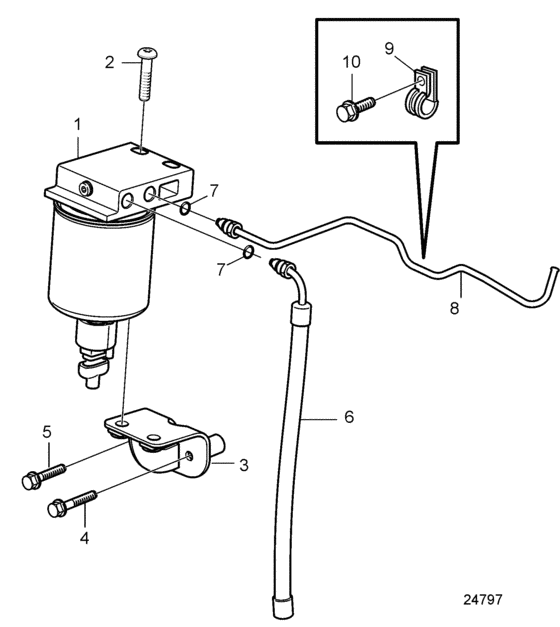 2
10
9
1
7
7
8
6
5
3
4
24797