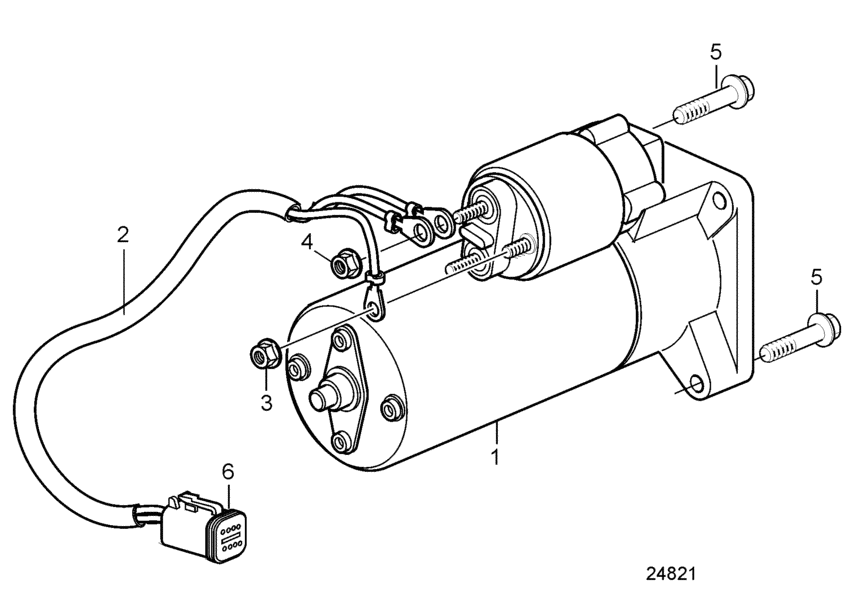 5
2
4
5
3
1
6
24821