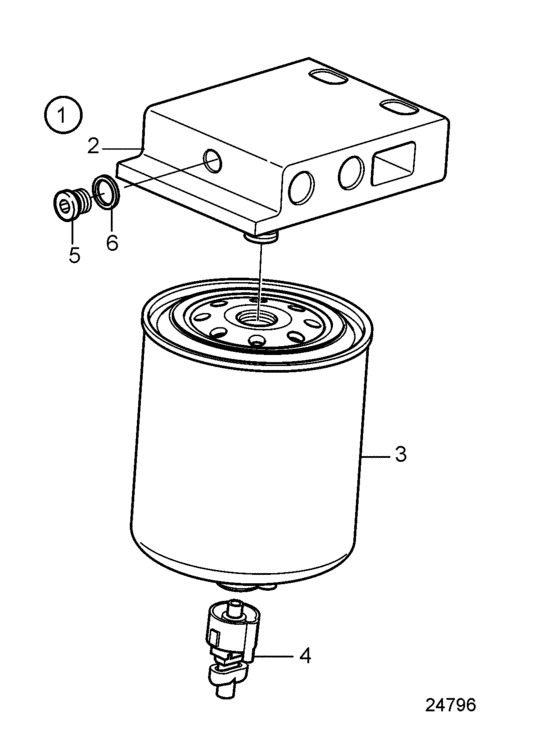 1
2
5
6
3
4
24796