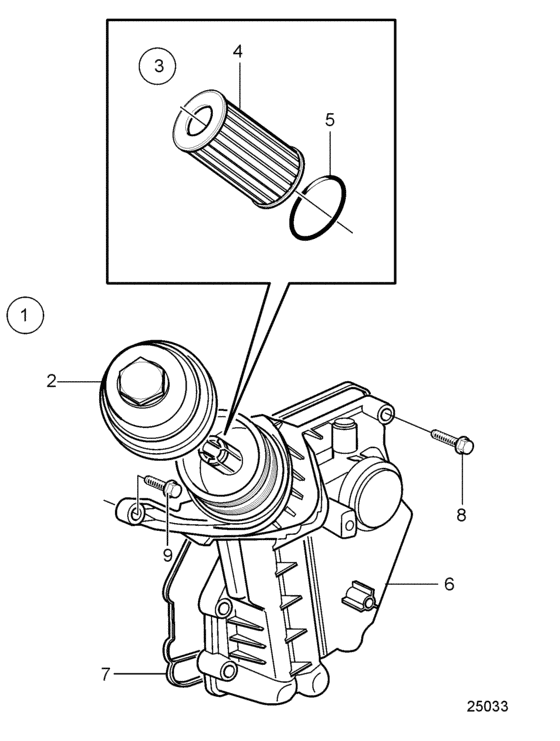 3
4
5
1
2
8
9
6
7
25033