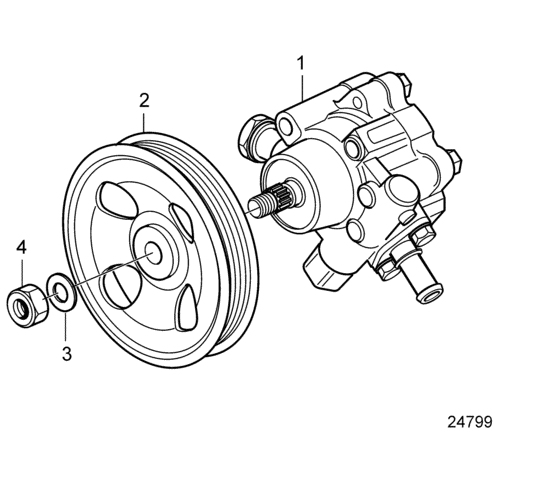 1
2
4
3
24799