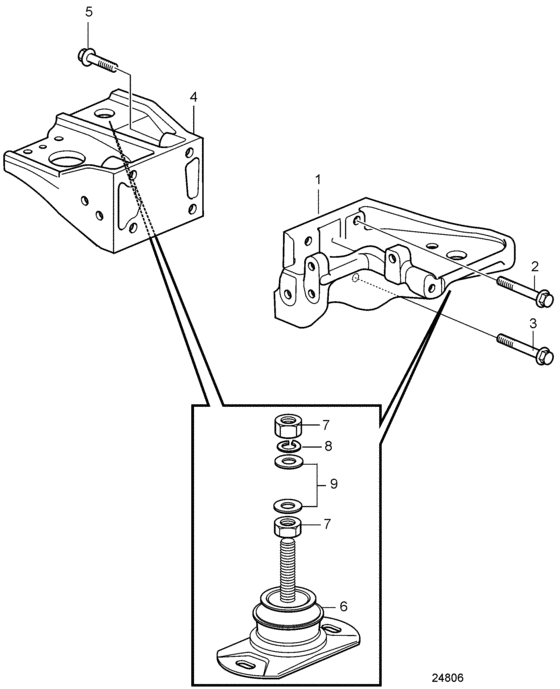 5
4
1
2
3
7
8
9
7
6
24806