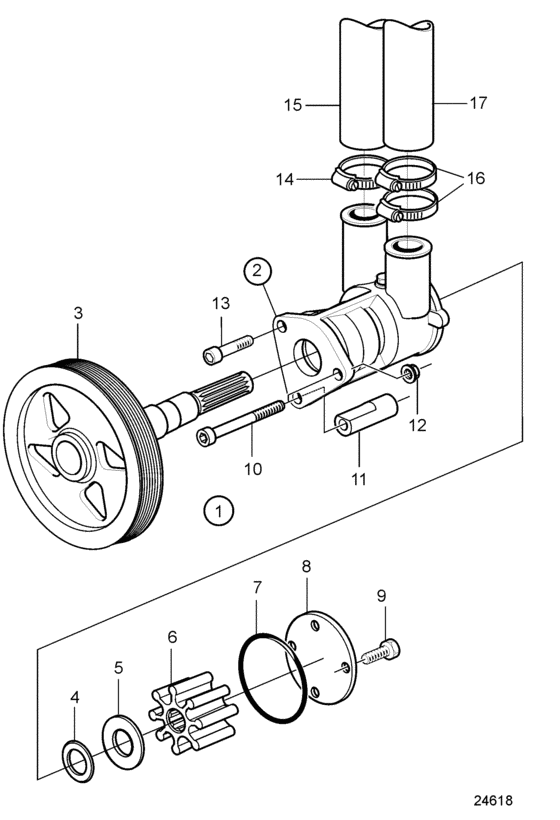 15
17
14
16
2
13
3
12
10
11
1
8
7
9
6
5
4
24618