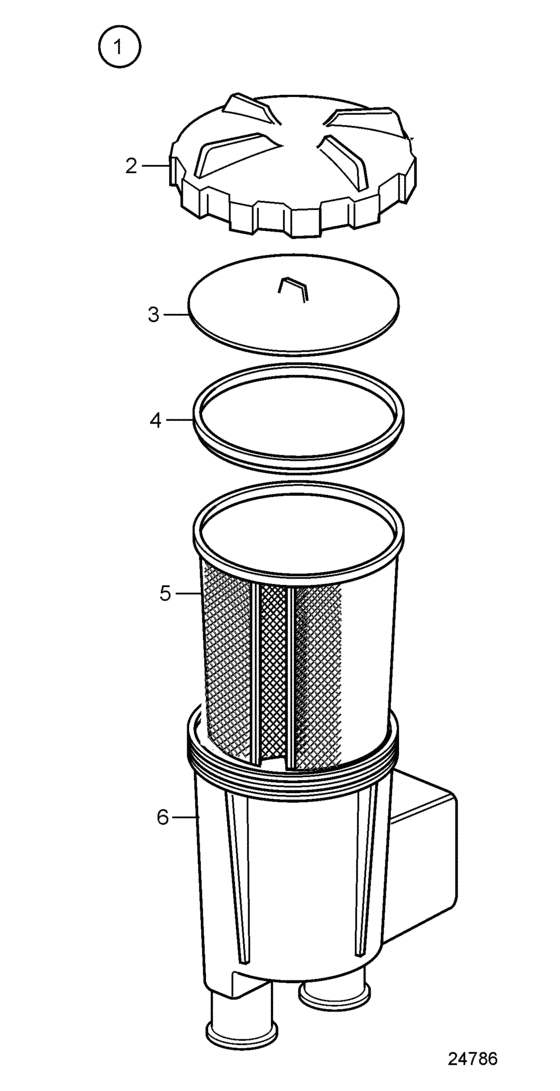 1

2

3

4

5

6

24786