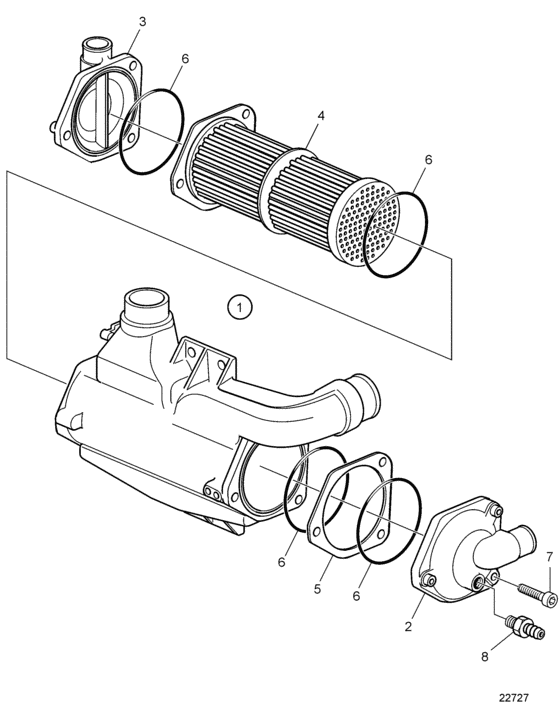 3
6
4
6
1
6
5
6
2
7
8
22727