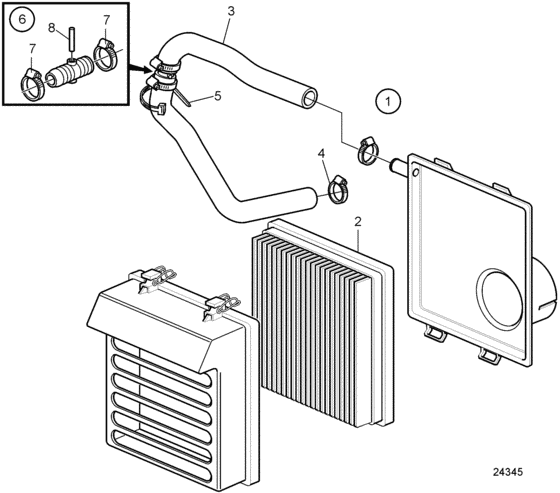 6
8
7
7
3
5
1
4
2
24345