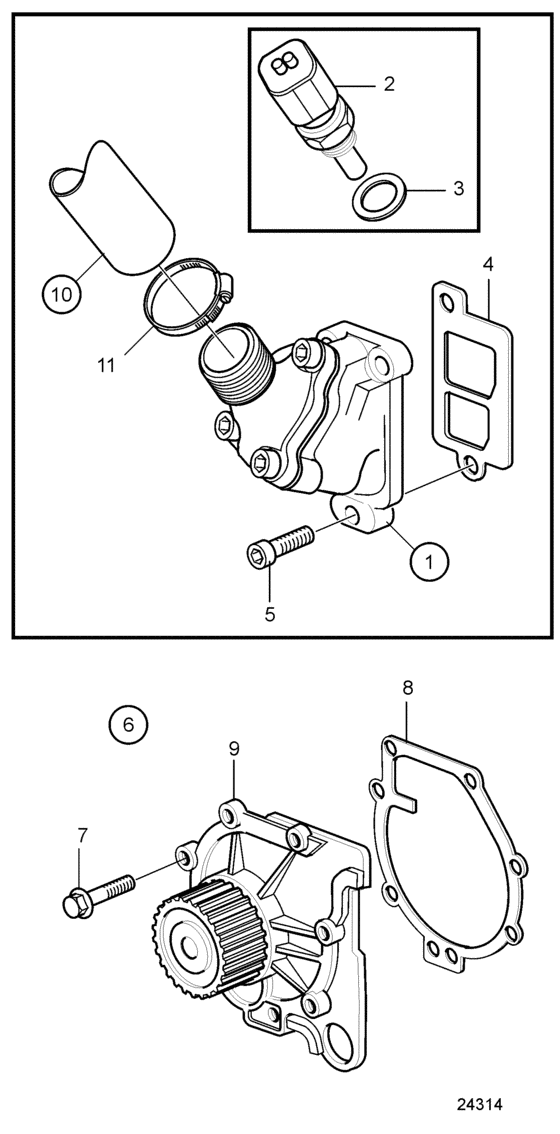 2
3
4
10
11
1
5
8
6
9
7
24314