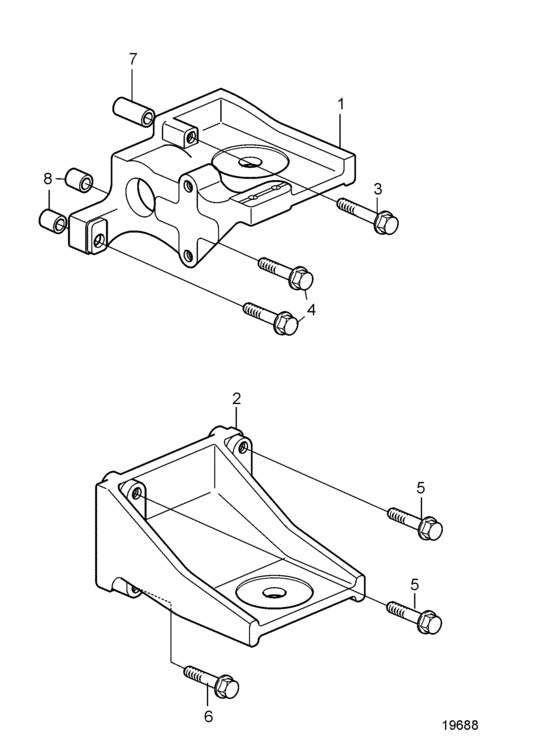 7
1
8
3
4
2
5
5
6
19688