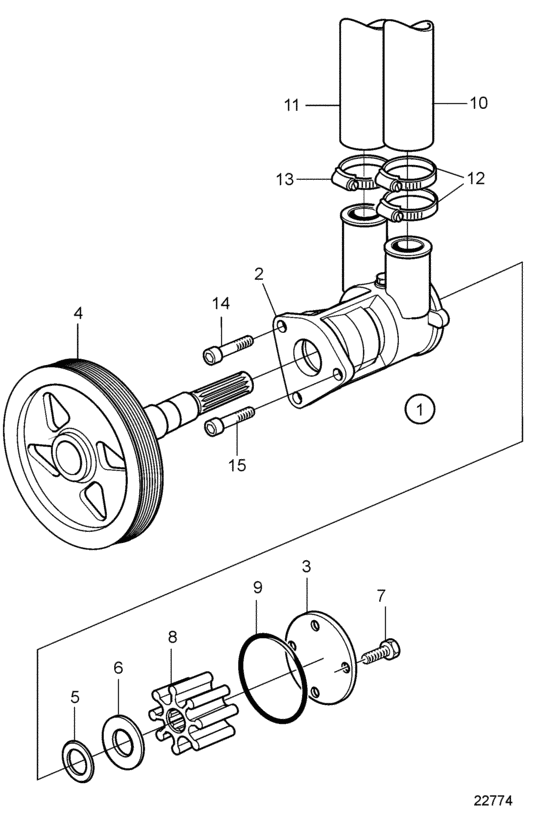 11
10
13
12
2
14
4
1
15
3
9
7
8
6
5
22774