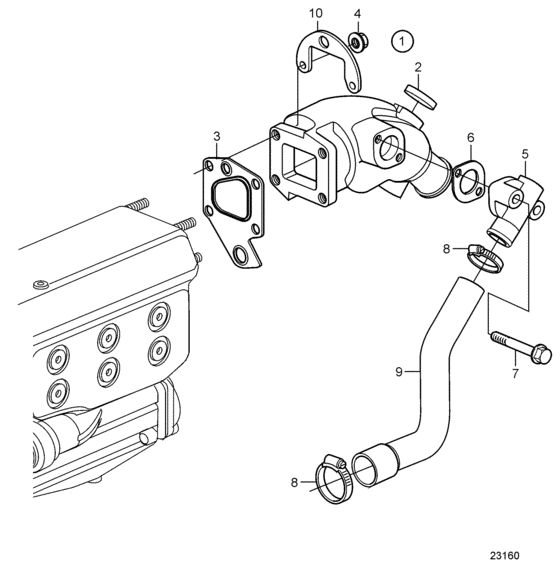 10
4
1
2
3
6
5
8
9
7
8
23160