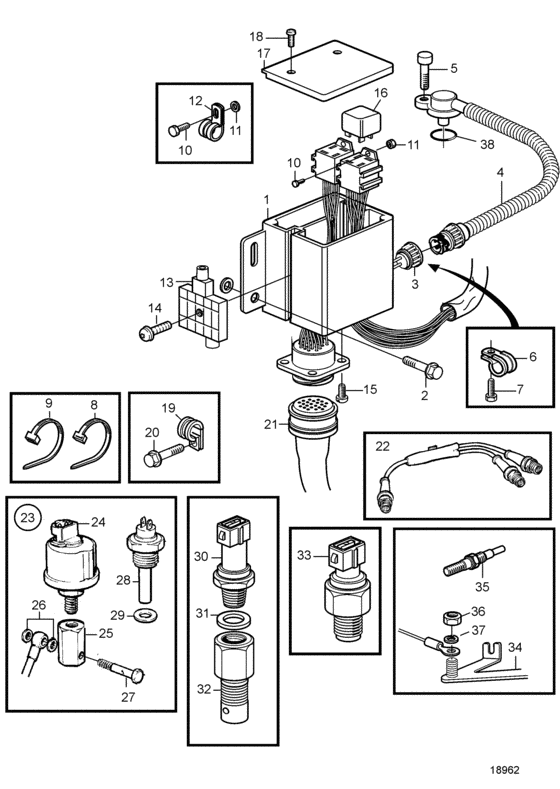 18
17
5
12
11
10
16
38
11
10
4
1
3
13
14
6
7
15
2
9
8
19
20
21
22
23
24
28
29
26
25
27
30
31
32
33
35
36
37
34
18962