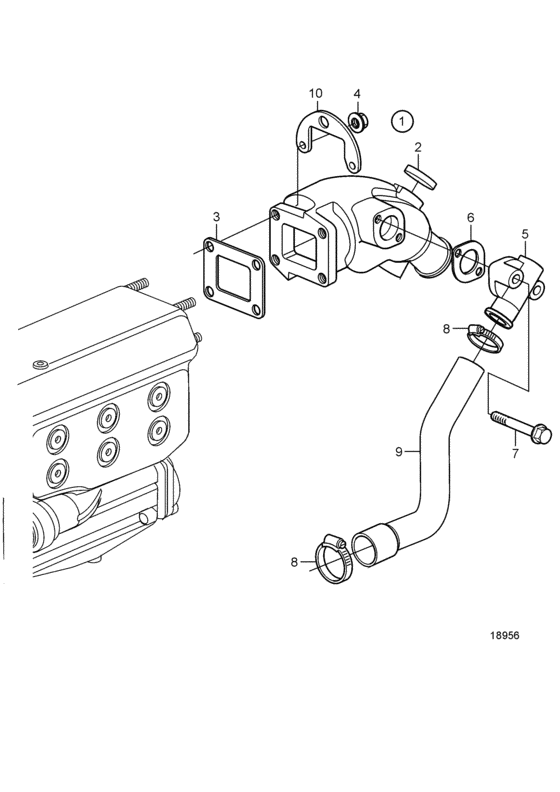 10
4
1
2
3
6
5
8
9
7
8
18956