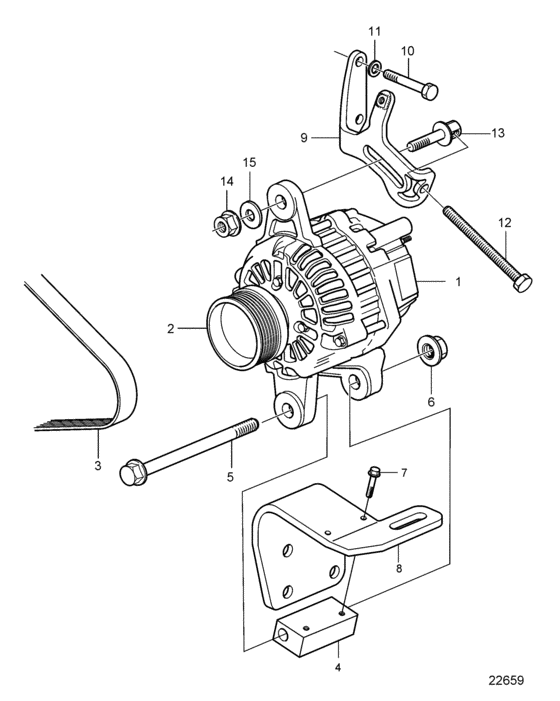 11
10
9
13
15
14
12
1
2
6
3
5
7
8
4
22659