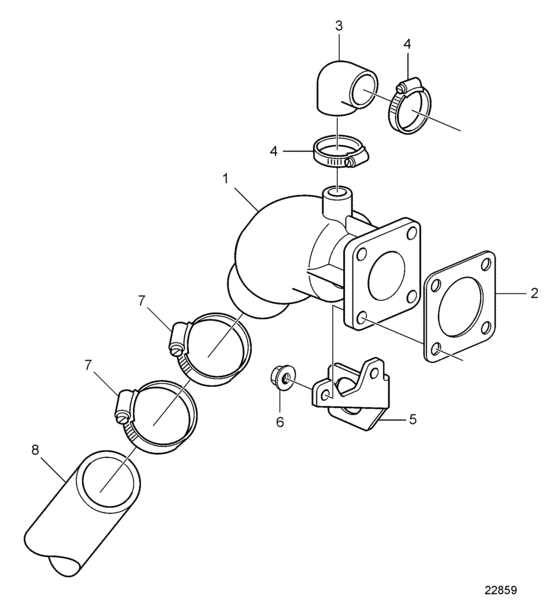 3
4
4
1
2
7
7
6
5
8
22859