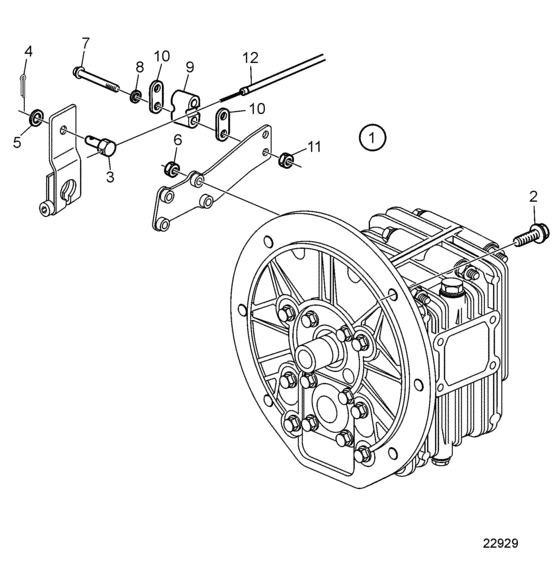 4
7
8
10
9
12
10
5
3
6
11
1
2
22929