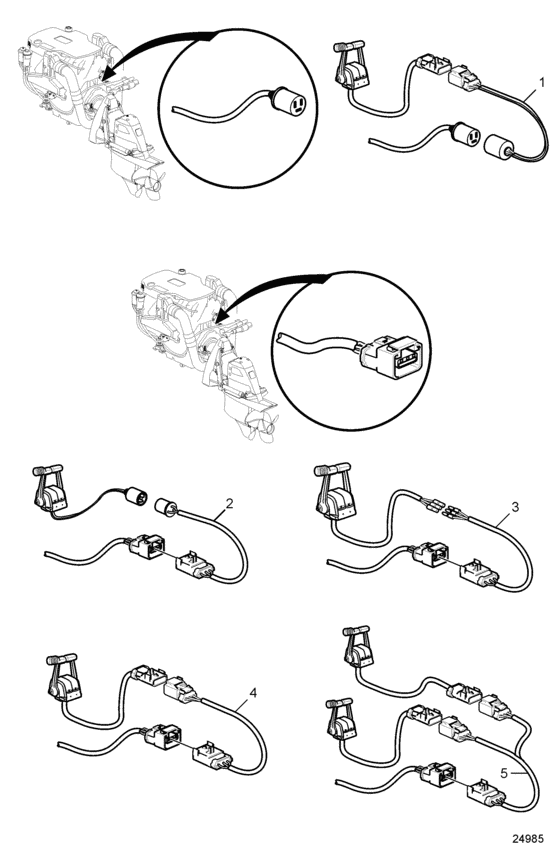 1

2

3

4

5

24985