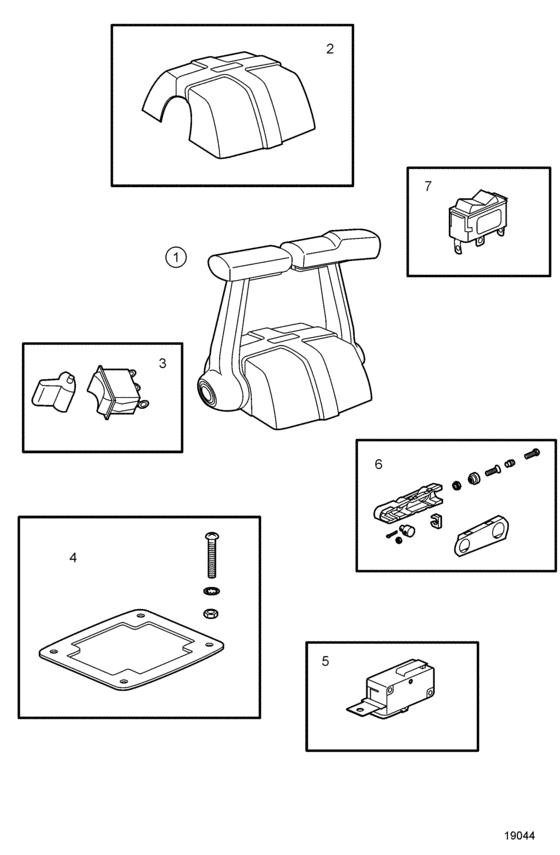 2

7

1

3

6

4

5

19044