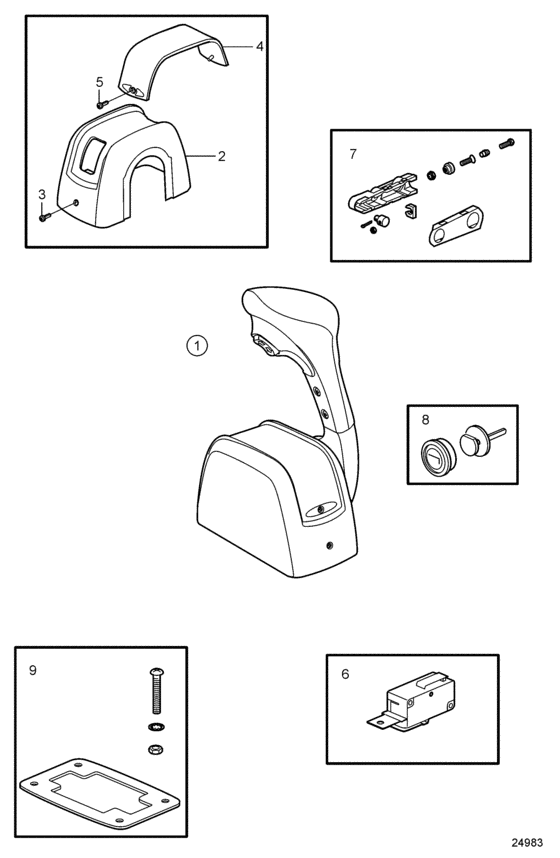 4
5
2
3
7
1
8
9
6
24983