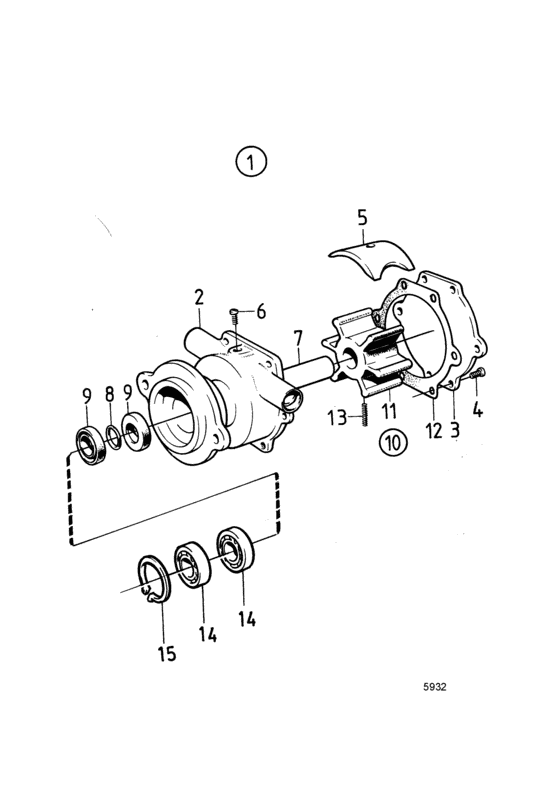 1

5

2

6

7

9 8 9

13

11

10

12 3

4

15

14

14

5932