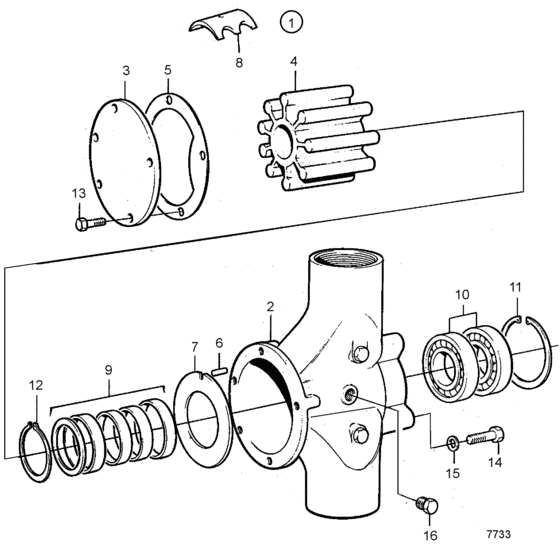 1
8
3
5
4
13
2
10
11
7
6
9
12
15
14
16
7733