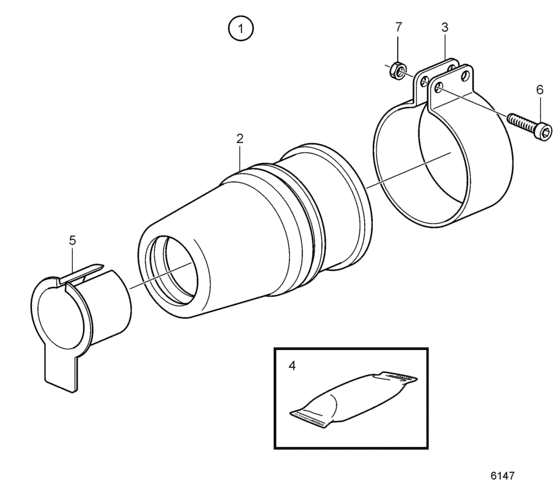 1
7
3
6
2
5
4
6147