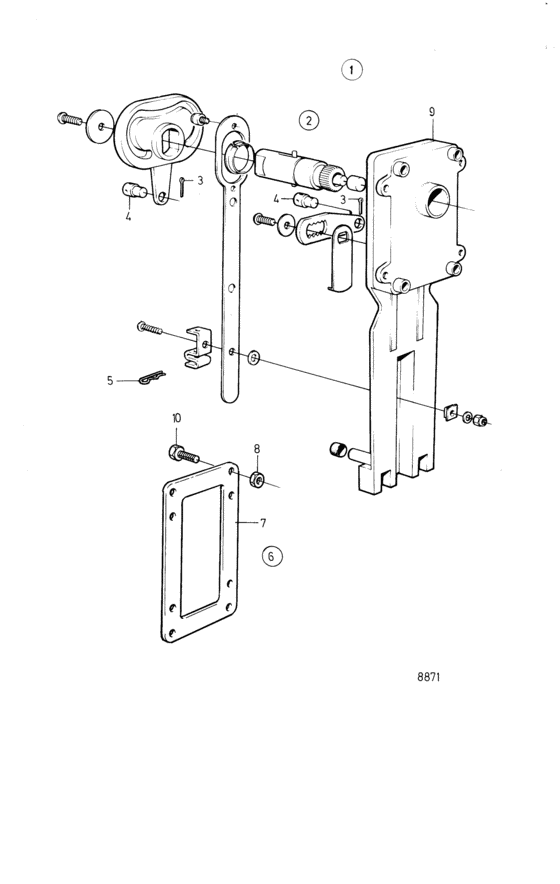 1
2
9
3
4
4
3
5
10
8
7
6
8871