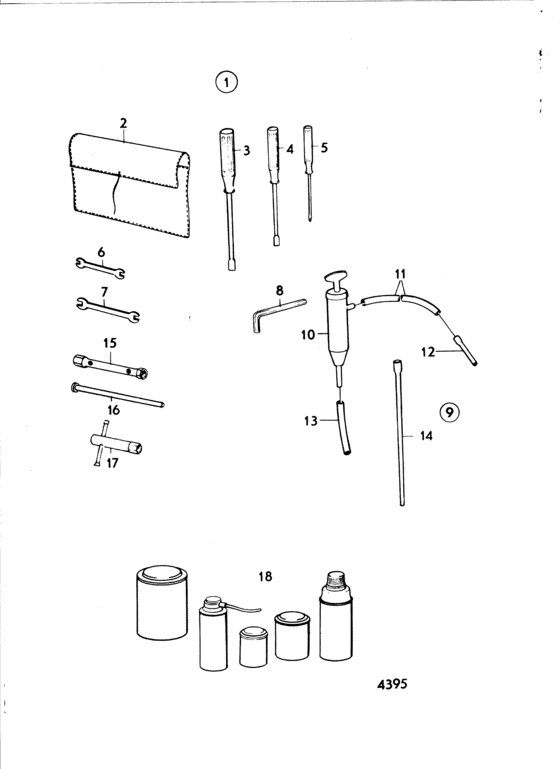 1

2

3

4

5

6

7

8

11

10

12

15

16

17

13

9

14

18

4395