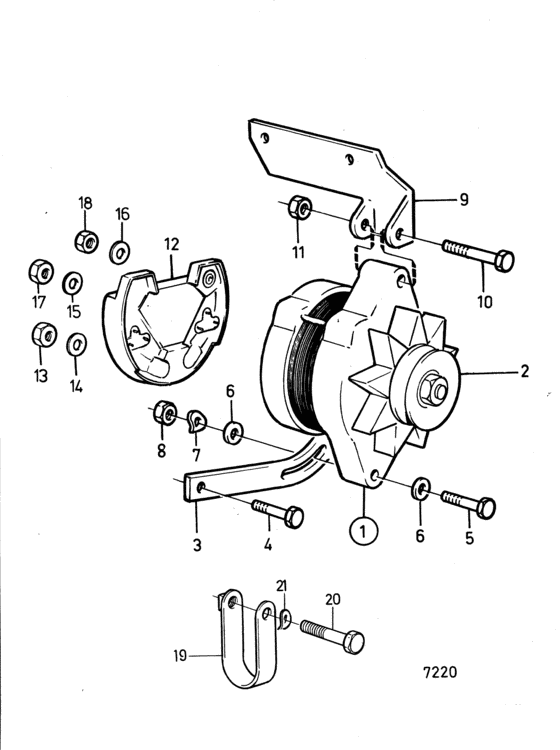 18
16
12
9
11
10
17
15
13
14
2
6
8
7
3
4
1
6
5
21
20
19
7220