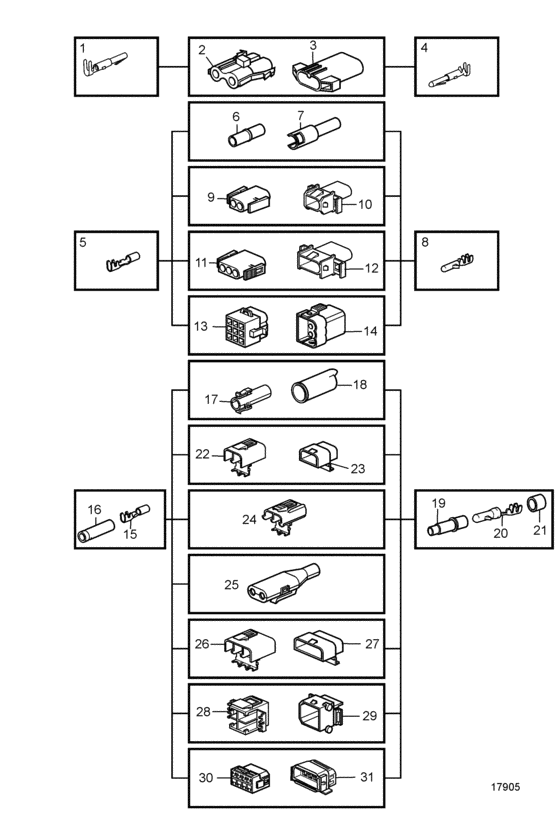 1
2
3
4
6
7
9
10
5
11
12
8
13
14
17
18
22
23
16
15
24
19
20
21
25
26
27
28
29
30
31
17905