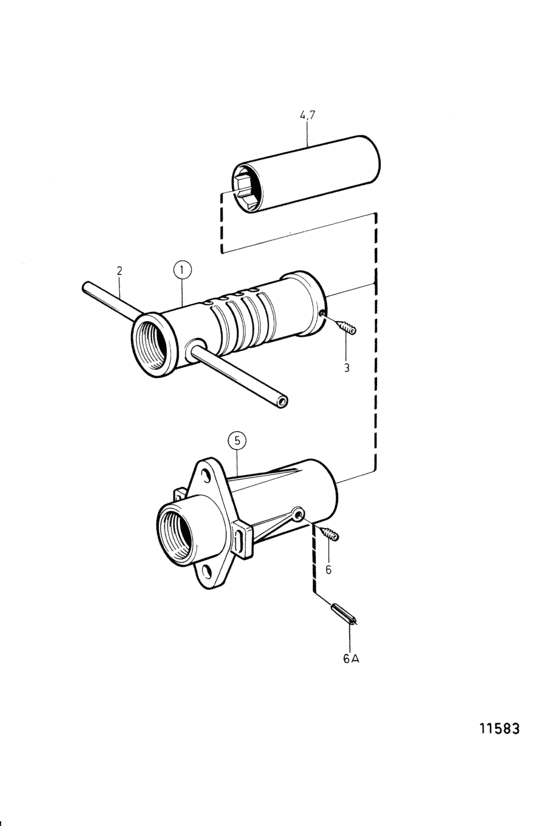 4,7

2

1

3

5

6

6A

11583