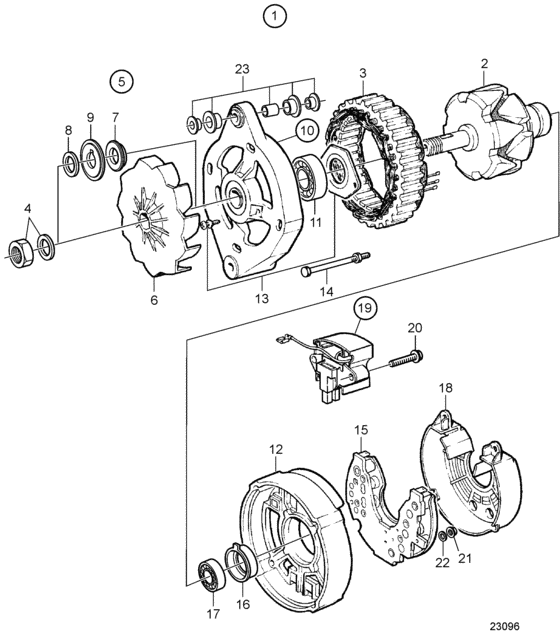 1
5
23
3
2
8
9
7
10
4
11
6
13
14
19
20
18
12
15
22
21
17
16
23096