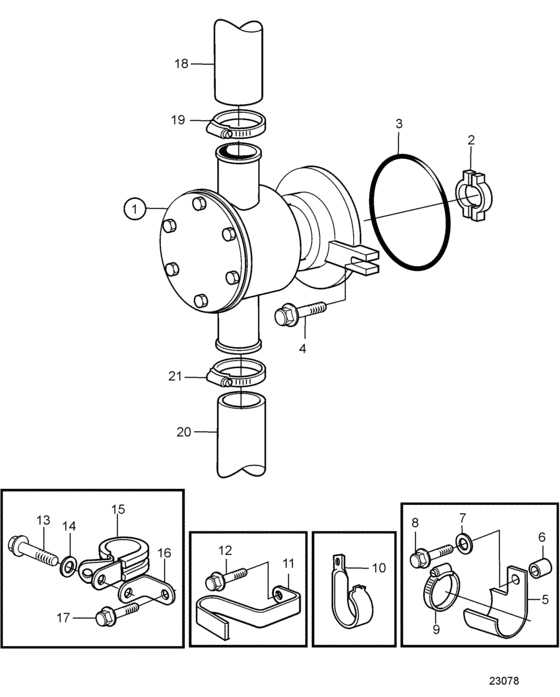 18
19
3
2
1
4
21
20
13
14
15
16
17
12
11
10
8
7
6
5
9
23078