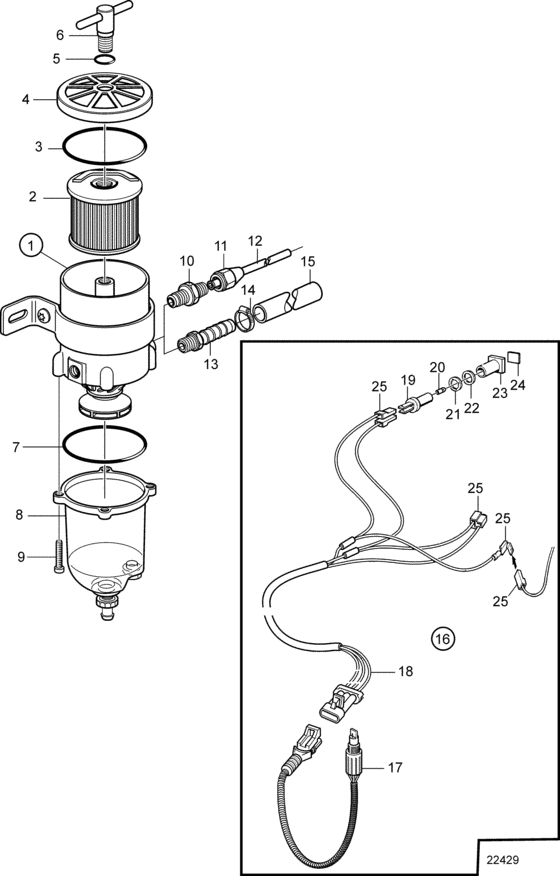 6
5
4
3
2
1
10
11
12
15
14
13
7
8
9
25
19
20
21
22
23
24
25
25
25
16
18
17
22429