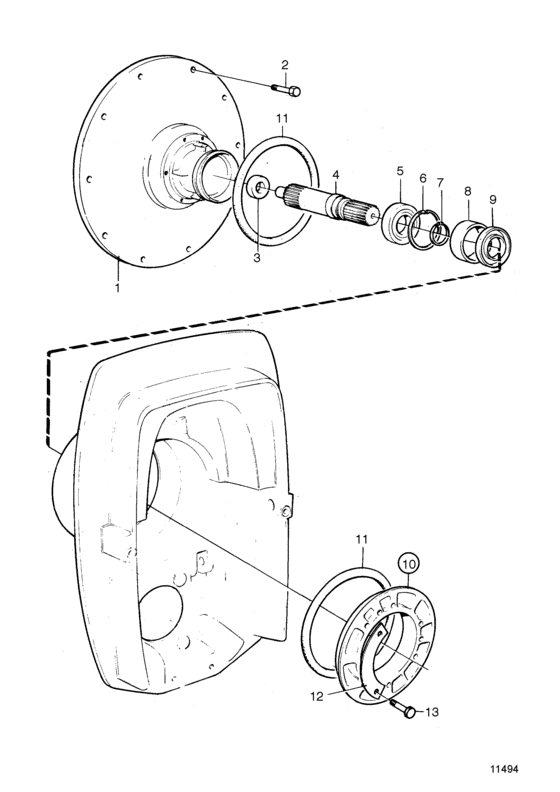 2
11
4
5
6
7
8
9
3
1
11
10
12
13
11494