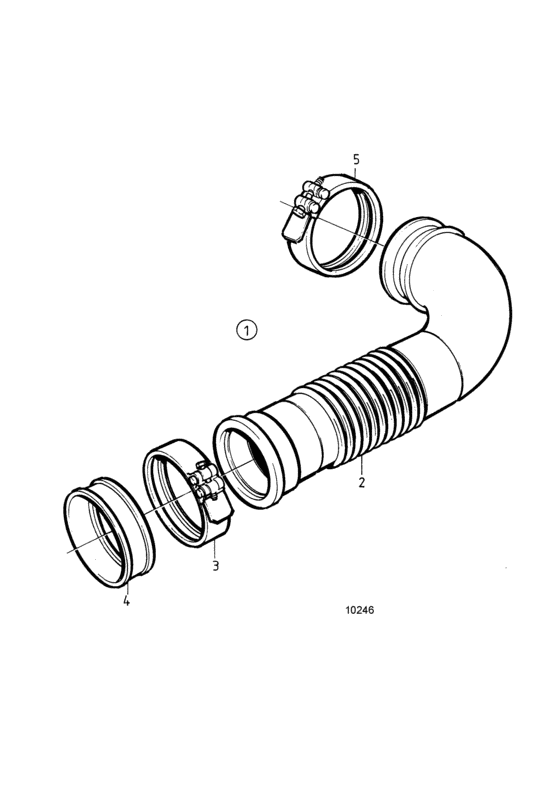 5

1

2

3

4

10246