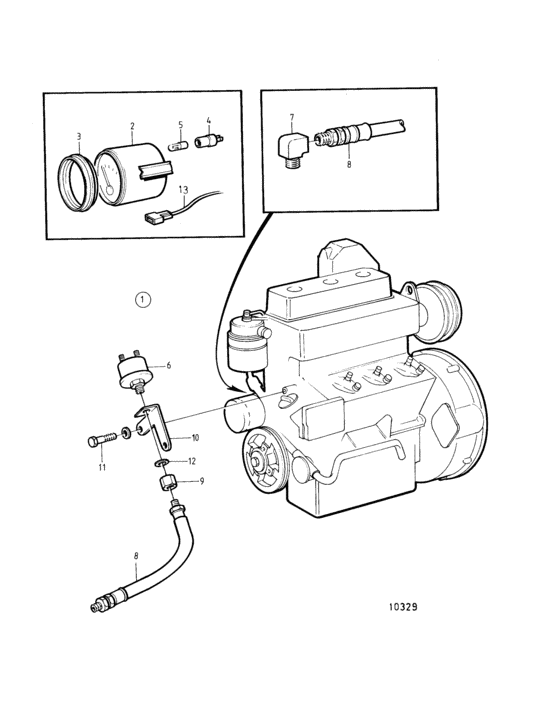 3
2
5
4
13
7
8
1
6
10
11
12
9
8
10329