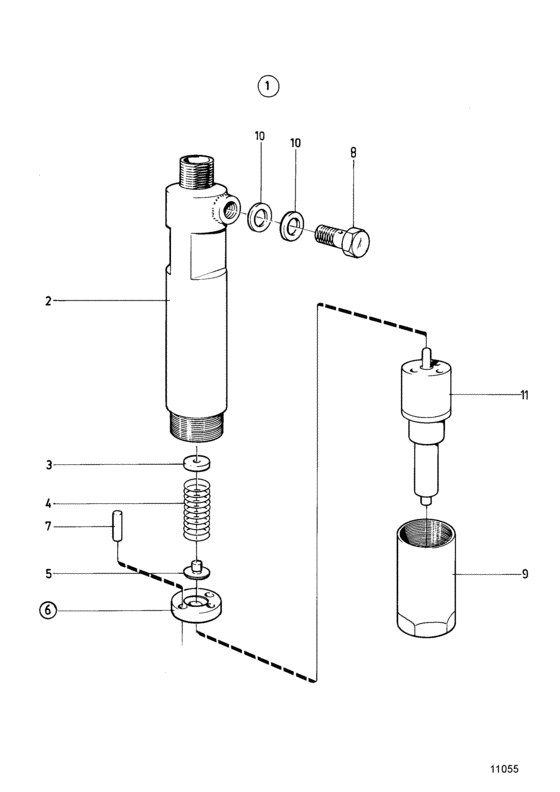 1

10
10
8

2

11

3

4

7

5

6

9

11055