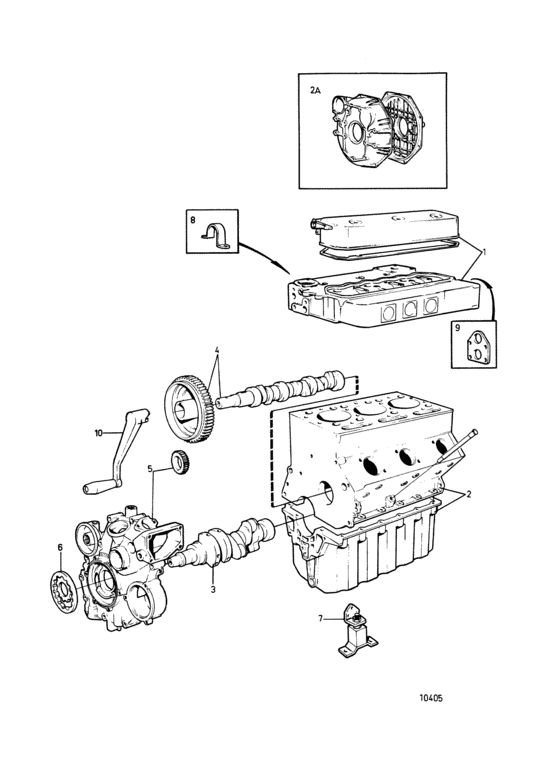 2A

8

1

9

4

10

5

2

6

3

7

10405