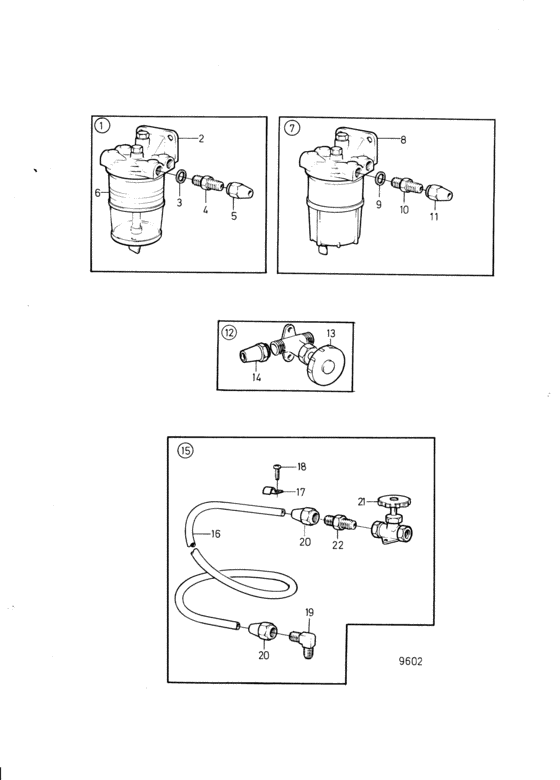 1
2
6
3
4
5

7
8
9
10
11

12
13
14

15
18
17
21
16
20
22
19
20
9602