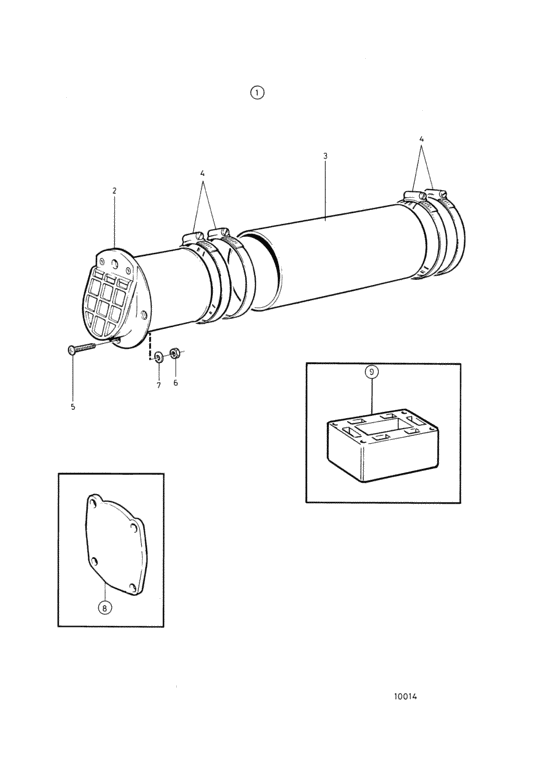 1

4

3

4

2

5

7

6

9

8

10014