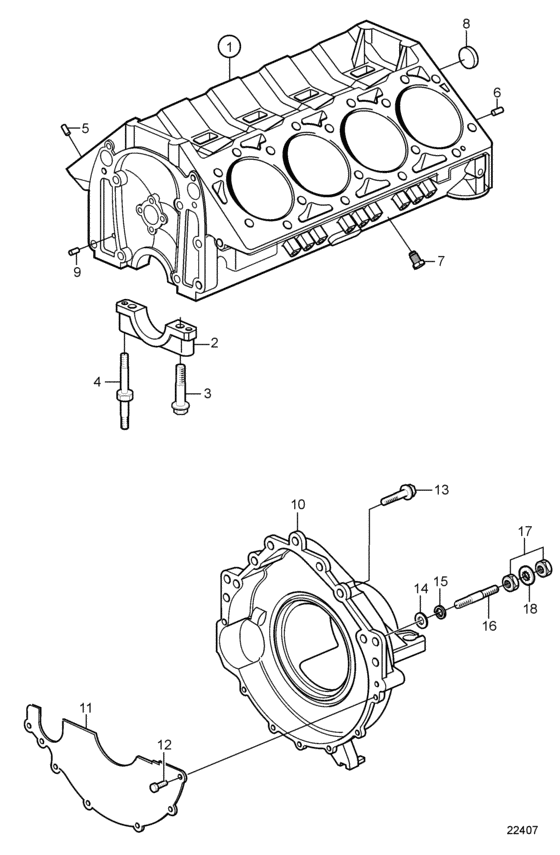 1
8
6
5
7
9
2
4
3
13
10
17
14
15
18
16
11
12
22407