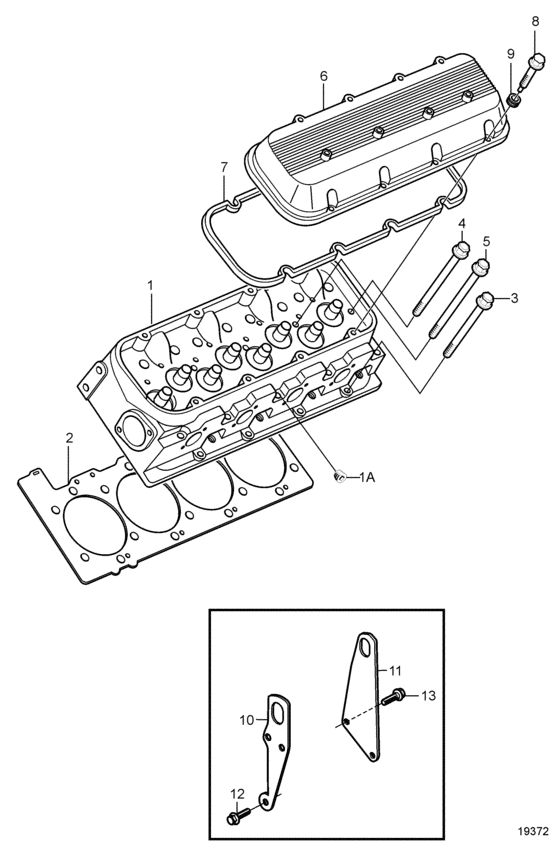 8
9
6
7
4
5
3
1
2
1A
11
13
10
12
19372